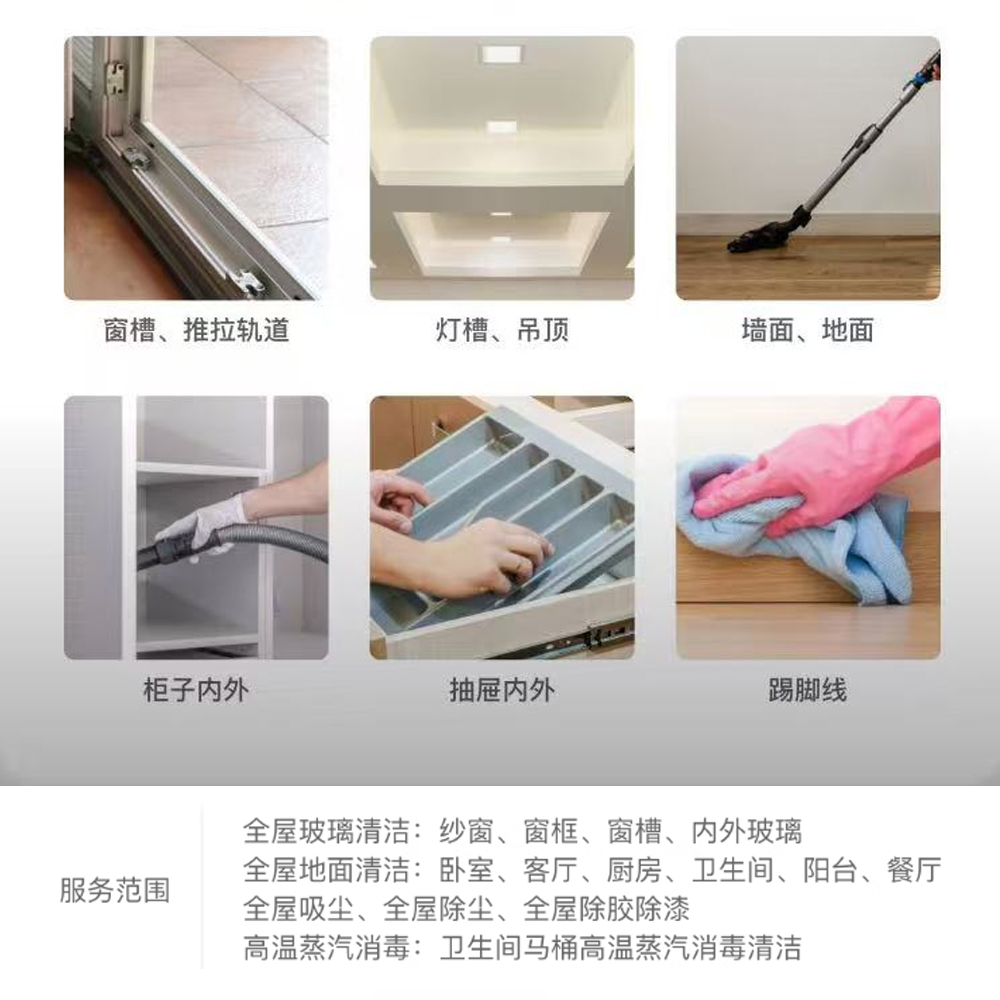 窗槽、推拉轨道

灯槽、吊顶

墙面、地面

柜子内外

抽屉内外

踢脚线

服务范围

全屋玻璃清洁：纱窗、窗框、窗槽、内外玻璃
全屋地面清洁：卧室、客厅、厨房、卫生间、阳台、餐厅
全屋吸尘、全屋除尘、全屋除胶除漆
高温蒸汽消毒：卫生间马桶高温蒸汽消毒清洁