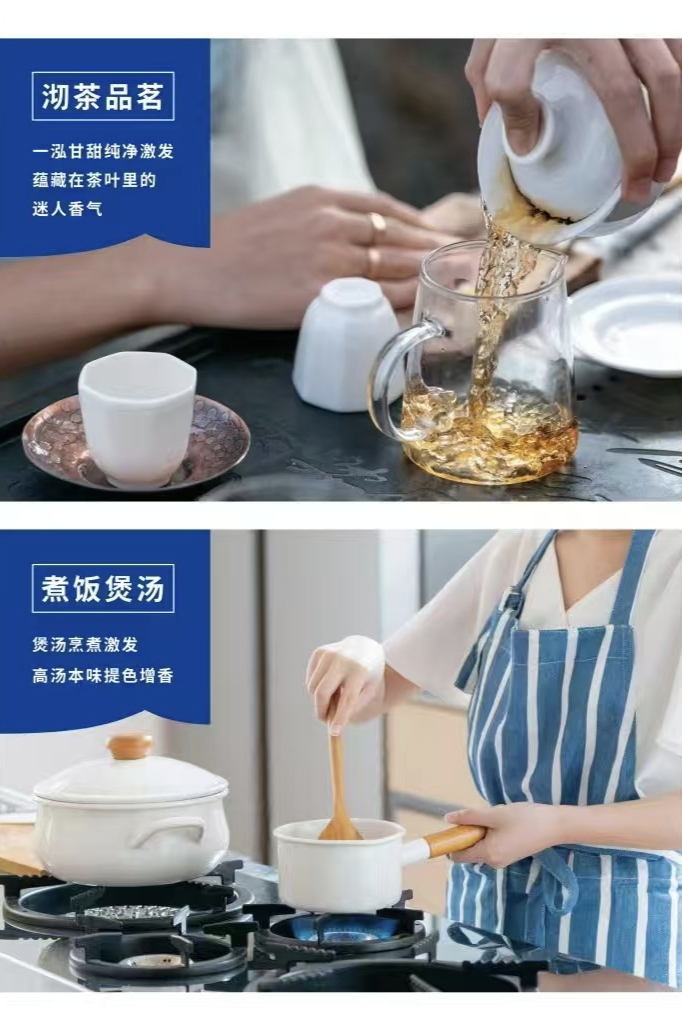 沏茶品茗

一泓甘甜纯净激发
蕴藏在茶叶里的
迷人香气

煮饭煲汤

煲汤烹煮激发
高汤本味提色增香